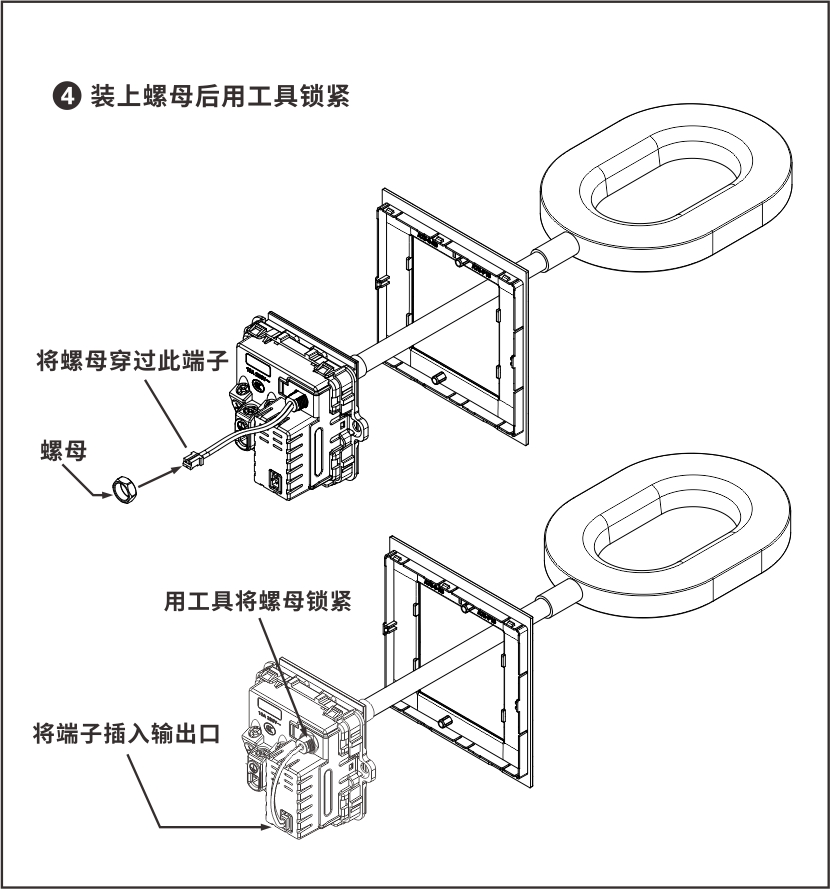 ❹ 装上螺母后用工具锁紧

将螺母穿过此端子

螺母

用工具将螺母锁紧

将端子插入输出口