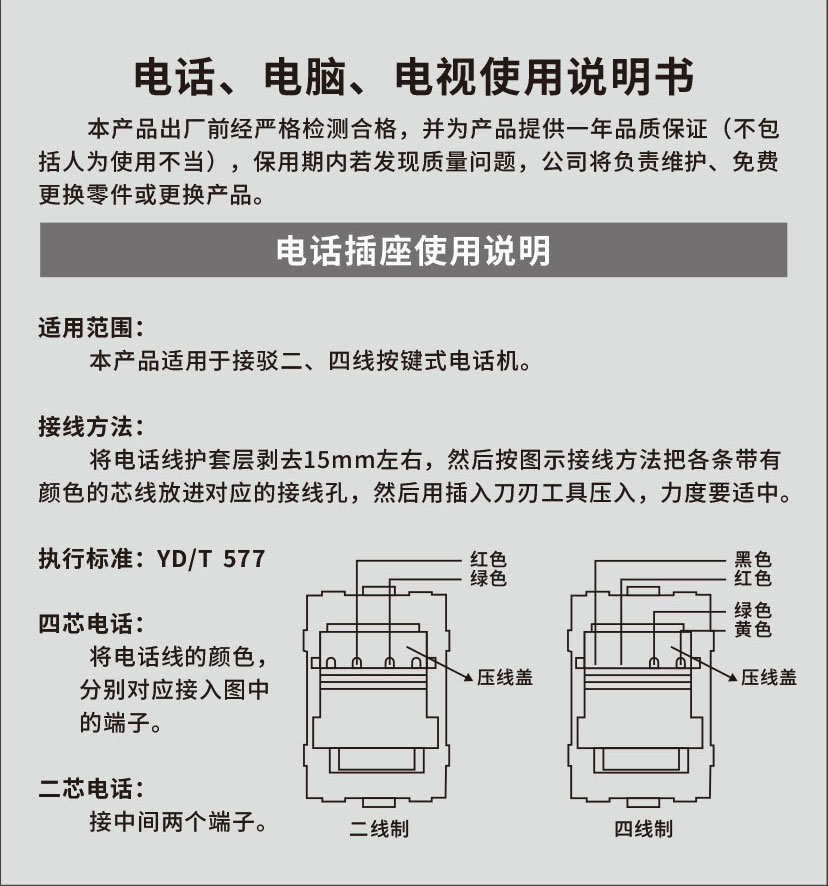 电话、电脑、电视使用说明书

本产品出厂前经严格检测合格，并为产品提供一年品质保证（不包括人为使用不当），保用期内若发现质量问题，公司将负责维护、免费更换零件或更换产品。

电话插座使用说明

适用范围：

本产品适用于接驳二、四线按键式电话机。

接线方法：

将电话线护套层剥去15mm左右，然后按图示接线方法把各条带有颜色的芯线放进对应的接线孔，然后用插入刀刃工具压入，力度要适中。

执行标准：YD/T 577

四芯电话：

将电话线的颜色，分别对应接入图中的端子。

二芯电话：

接中间两个端子。

红色
绿色
压线盖
二线制

黑色
红色
绿色
黄色
压线盖
四线制